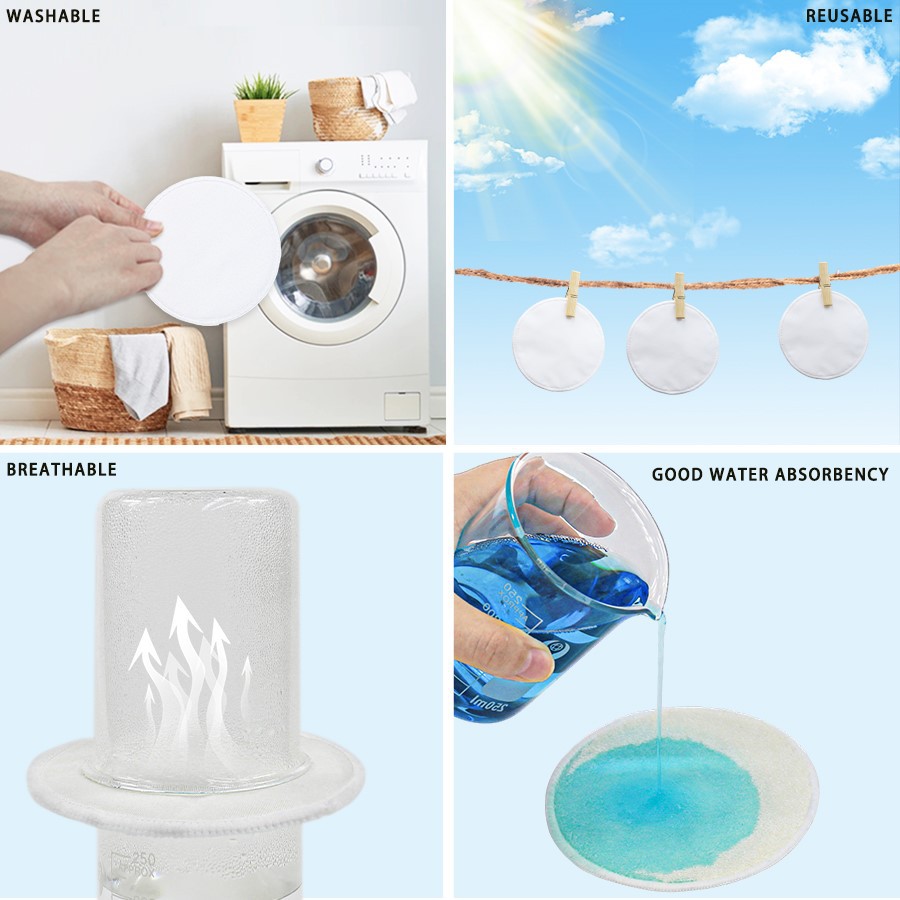 WASHABLE

REUSABLE

BREATHABLE

GOOD WATER ABSORBENCY

250

250ml